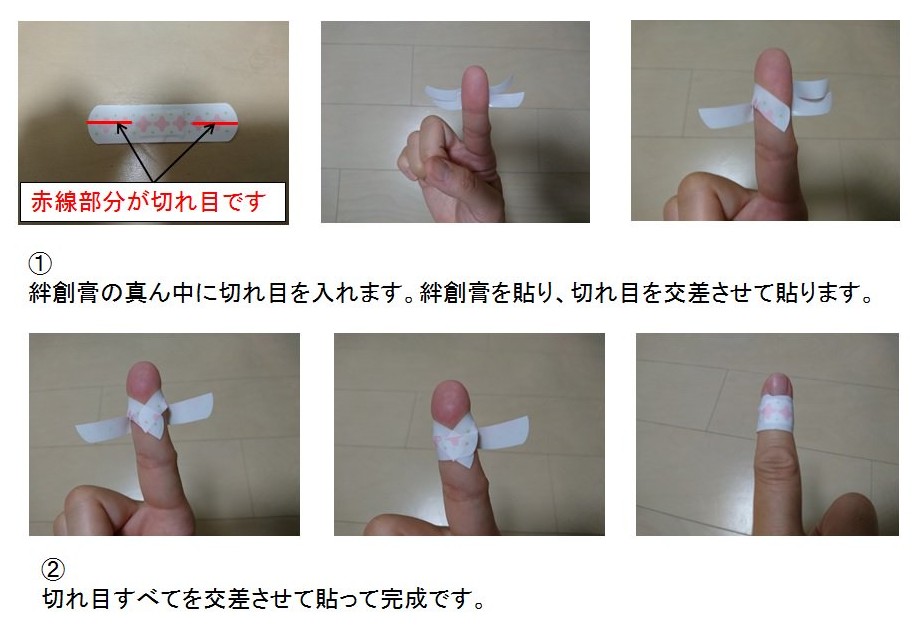 赤線部分が切れ目です

①
絆創膏の真ん中に切れ目を入れます。絆創膏を貼り、切れ目を交差させて貼ります。

②
切れ目すべてを交差させて貼って完成です。